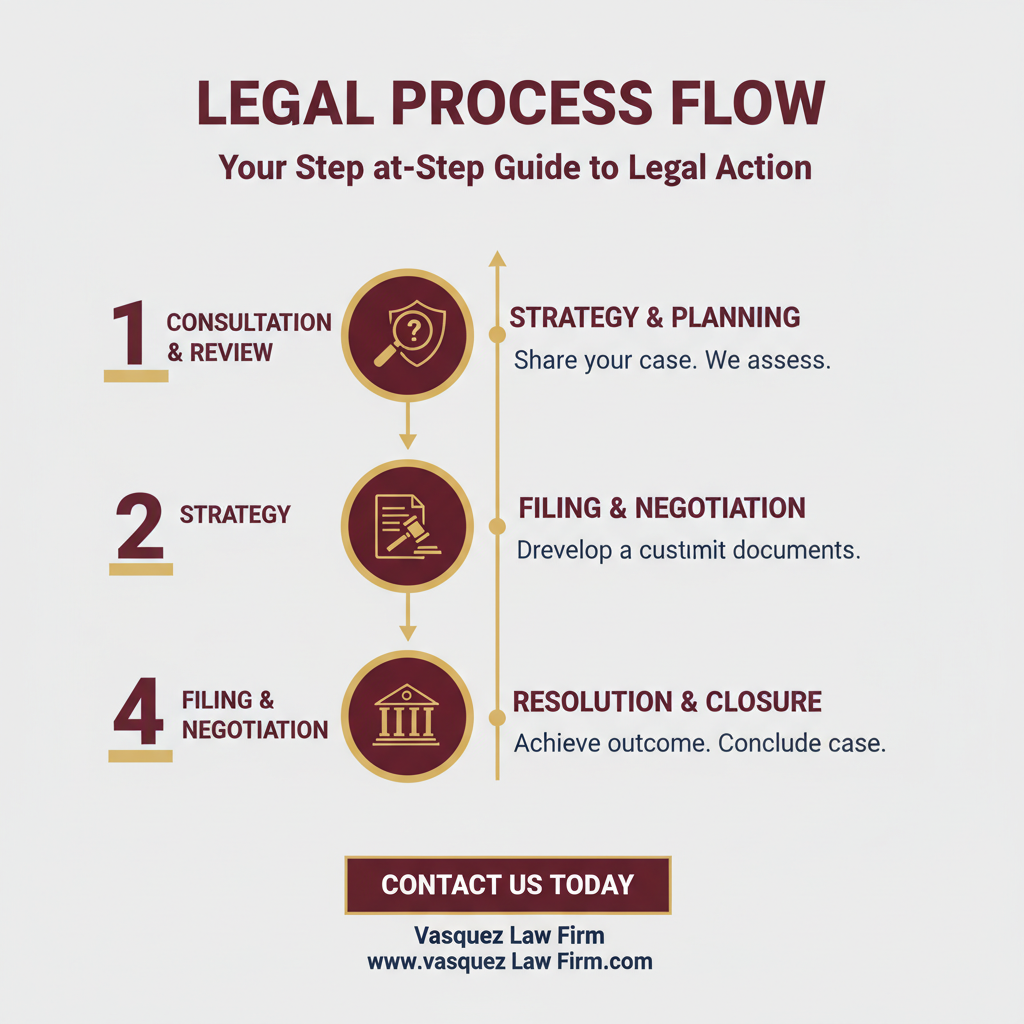 LEGAL PROCESS FLOW

Your Step at-Step Guide to Legal Action

1 CONSULTATION & REVIEW

STRATEGY & PLANNING
Share your case. We assess.

2 STRATEGY

FILING & NEGOTIATION
Drevelop a custimit documents.

4 FILING & NEGOTIATION

RESOLUTION & CLOSURE
Achieve outcome. Conclude case.

CONTACT US TODAY

Vasquez Law Firm
www.vasquez Law Firm.com