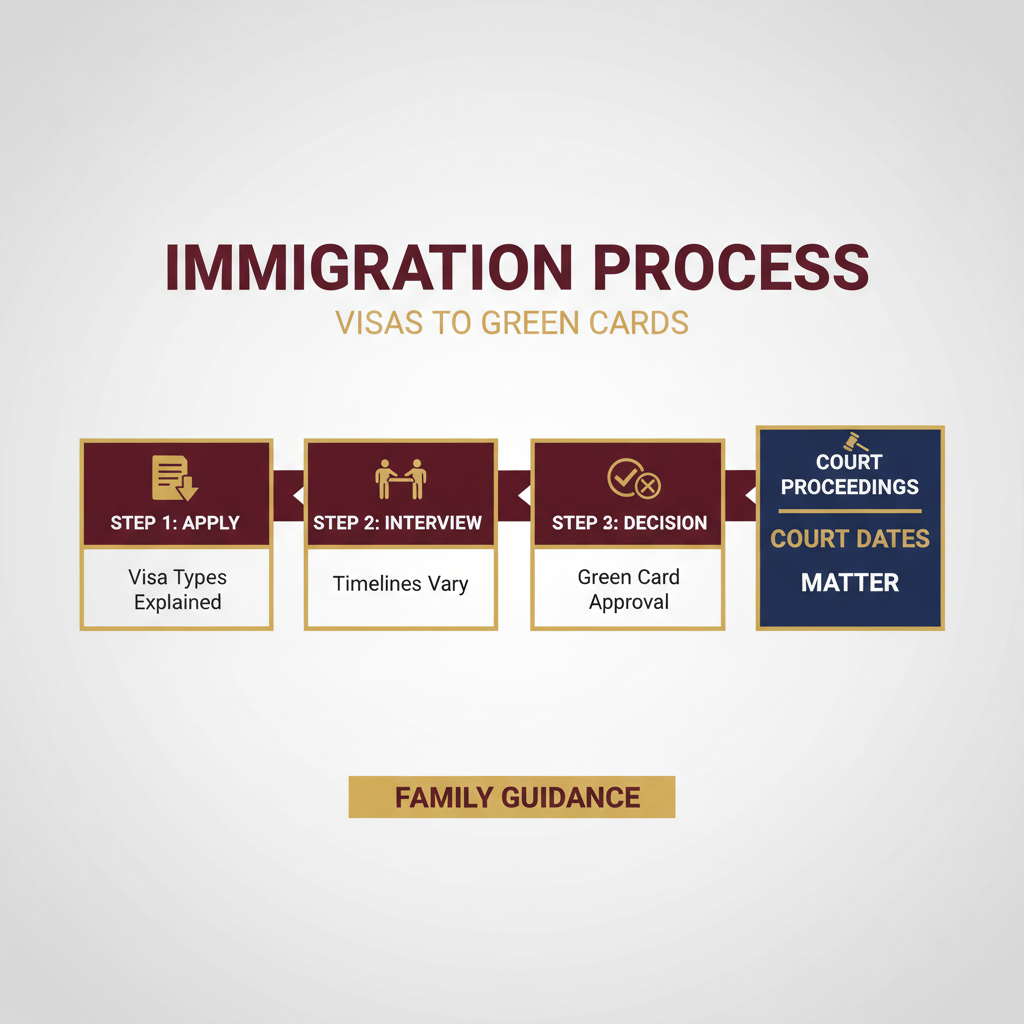 IMMIGRATION PROCESS

VISAS TO GREEN CARDS

STEP 1: APPLY

Visa Types Explained

STEP 2: INTERVIEW

Timelines Vary

STEP 3: DECISION

Green Card Approval

COURT PROCEEDINGS

COURT DATES

MATTER

FAMILY GUIDANCE