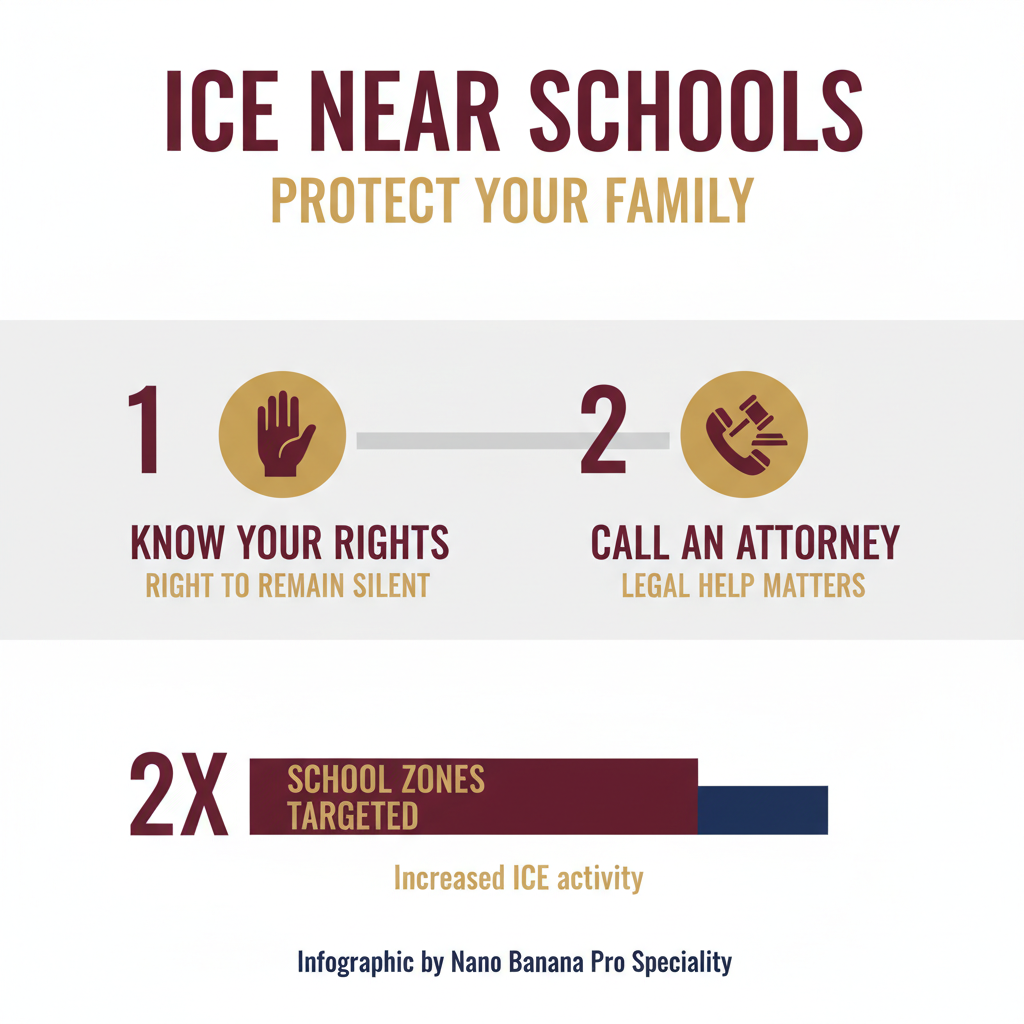 ICE NEAR SCHOOLS
PROTECT YOUR FAMILY

1

KNOW YOUR RIGHTS
RIGHT TO REMAIN SILENT

2

CALL AN ATTORNEY
LEGAL HELP MATTERS

2X
SCHOOL ZONES TARGETED

Increased ICE activity

Infographic by Nano Banana Pro Speciality