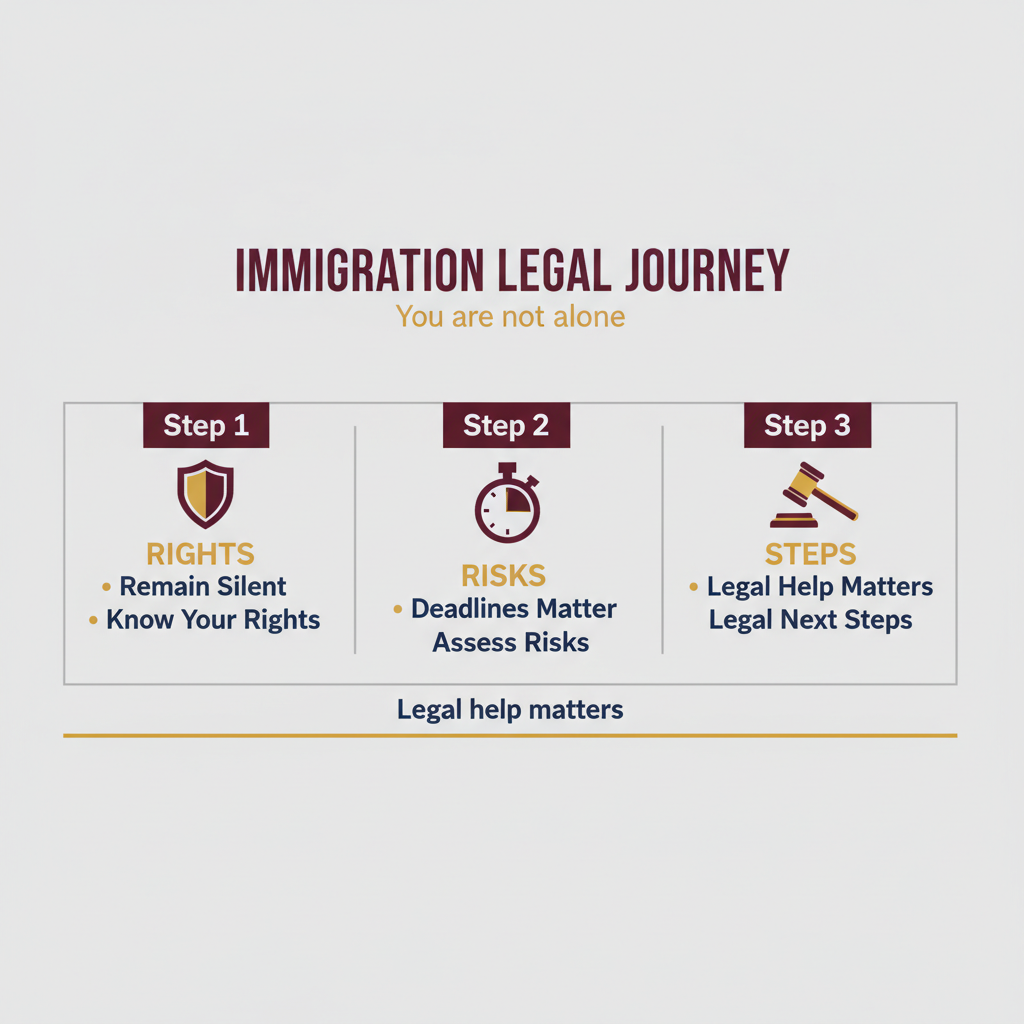 IMMIGRATION LEGAL JOURNEY

You are not alone

Step 1

RIGHTS

• Remain Silent
• Know Your Rights

Step 2

RISKS

• Deadlines Matter
Assess Risks

Step 3

STEPS

• Legal Help Matters
Legal Next Steps

Legal help matters