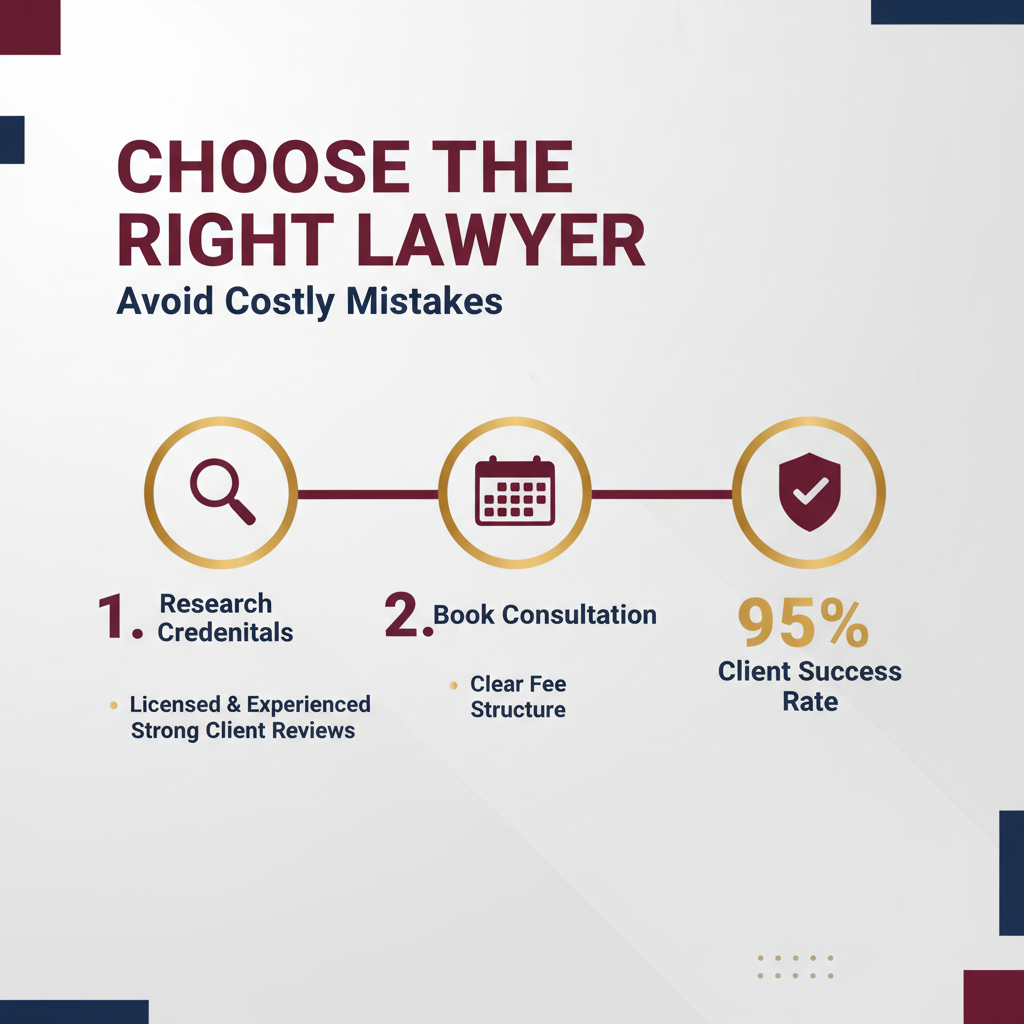 CHOOSE THE RIGHT LAWYER
Avoid Costly Mistakes

1. Research Credenitals

• Licensed & Experienced Strong Client Reviews

2. Book Consultation

• Clear Fee Structure

95%
Client Success Rate