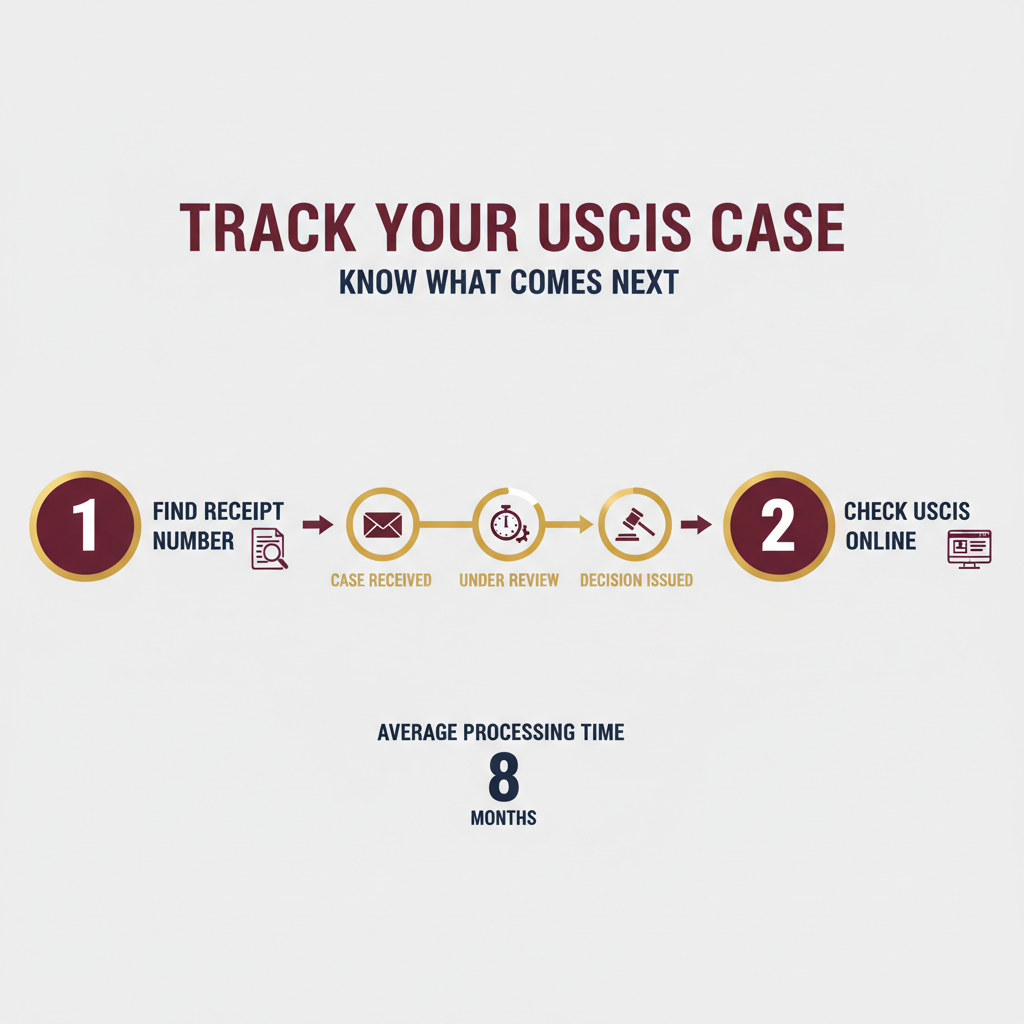 TRACK YOUR USCIS CASE
KNOW WHAT COMES NEXT

1 FIND RECEIPT NUMBER

CASE RECEIVED

UNDER REVIEW

DECISION ISSUED

2 CHECK USCIS ONLINE

AVERAGE PROCESSING TIME
8
MONTHS