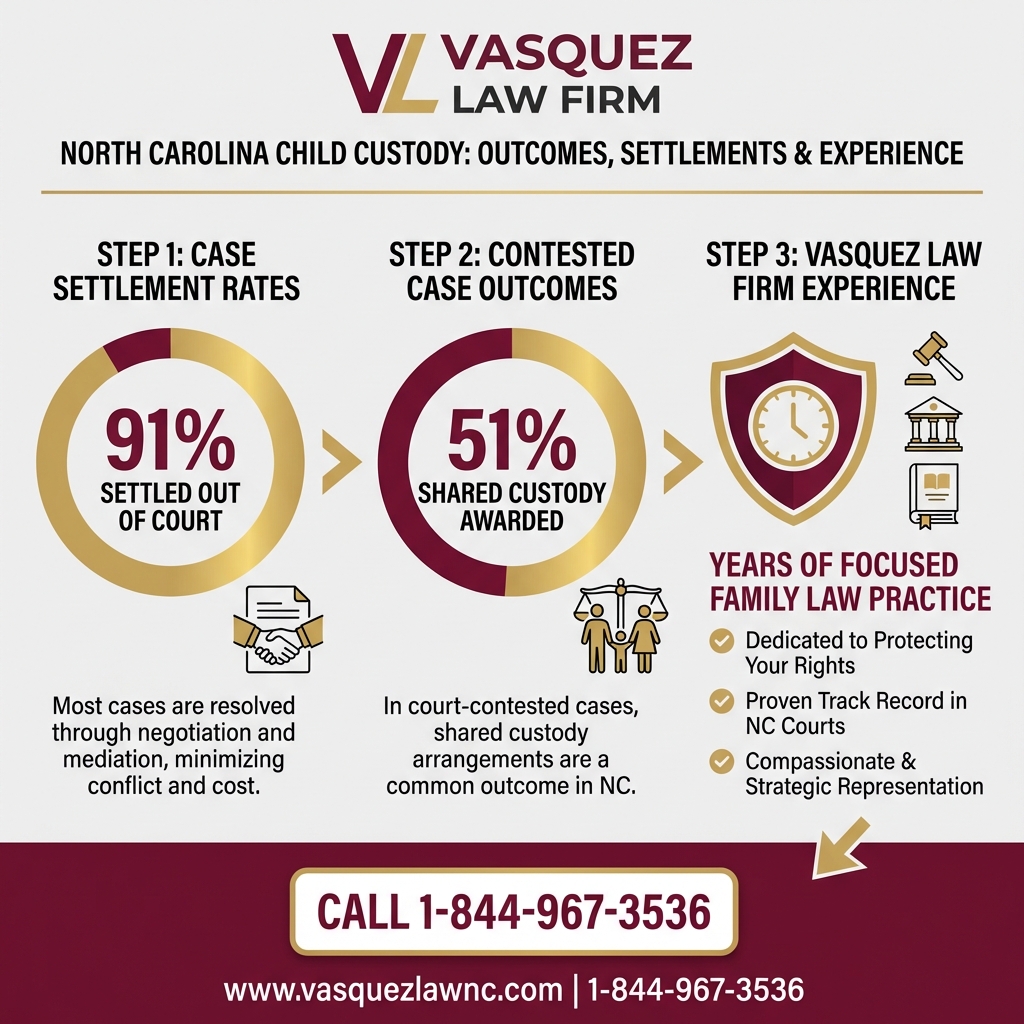 VL VASQUEZ LAW FIRM

NORTH CAROLINA CHILD CUSTODY: OUTCOMES, SETTLEMENTS & EXPERIENCE

STEP 1: CASE SETTLEMENT RATES

91%
SETTLED OUT OF COURT

Most cases are resolved through negotiation and mediation, minimizing conflict and cost.

STEP 2: CONTESTED CASE OUTCOMES

51%
SHARED CUSTODY AWARDED

In court-contested cases, shared custody arrangements are a common outcome in NC.

STEP 3: VASQUEZ LAW FIRM EXPERIENCE

YEARS OF FOCUSED FAMILY LAW PRACTICE

Dedicated to Protecting Your Rights

Proven Track Record in NC Courts

Compassionate & Strategic Representation

CALL 1-844-967-3536

www.vasquezlawnc.com | 1-844-967-3536