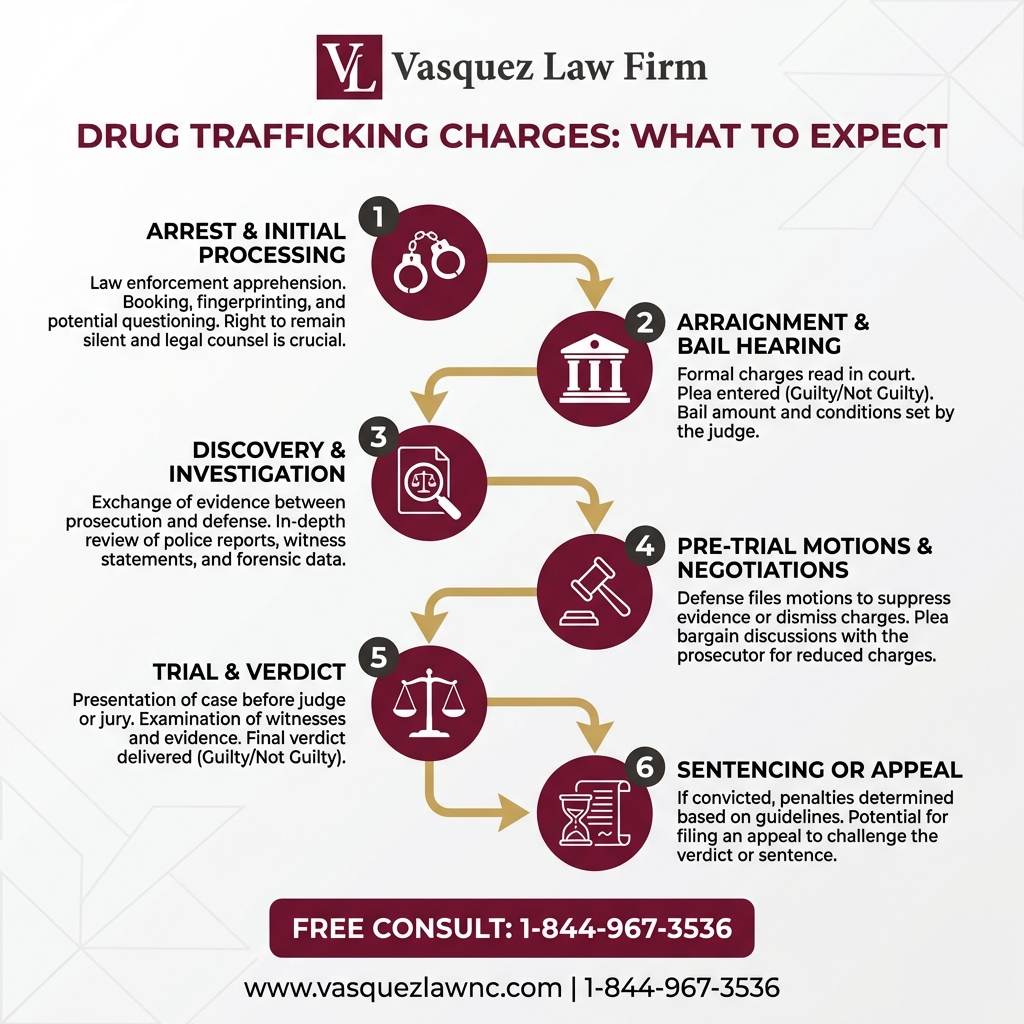 VL Vasquez Law Firm

DRUG TRAFFICKING CHARGES: WHAT TO EXPECT

1

ARREST & INITIAL PROCESSING

Law enforcement apprehension. Booking, fingerprinting, and potential questioning. Right to remain silent and legal counsel is crucial.

2

ARRAIGNMENT & BAIL HEARING

Formal charges read in court. Plea entered (Guilty/Not Guilty). Bail amount and conditions set by the judge.

3

DISCOVERY & INVESTIGATION

Exchange of evidence between prosecution and defense. In-depth review of police reports, witness statements, and forensic data.

4

PRE-TRIAL MOTIONS & NEGOTIATIONS

Defense files motions to suppress evidence or dismiss charges. Plea bargain discussions with the prosecutor for reduced charges.

5

TRIAL & VERDICT

Presentation of case before judge or jury. Examination of witnesses and evidence. Final verdict delivered (Guilty/Not Guilty).

6

SENTENCING OR APPEAL

If convicted, penalties determined based on guidelines. Potential for filing an appeal to challenge the verdict or sentence.

FREE CONSULT: 1-844-967-3536

www.vasquezlawnc.com | 1-844-967-3536