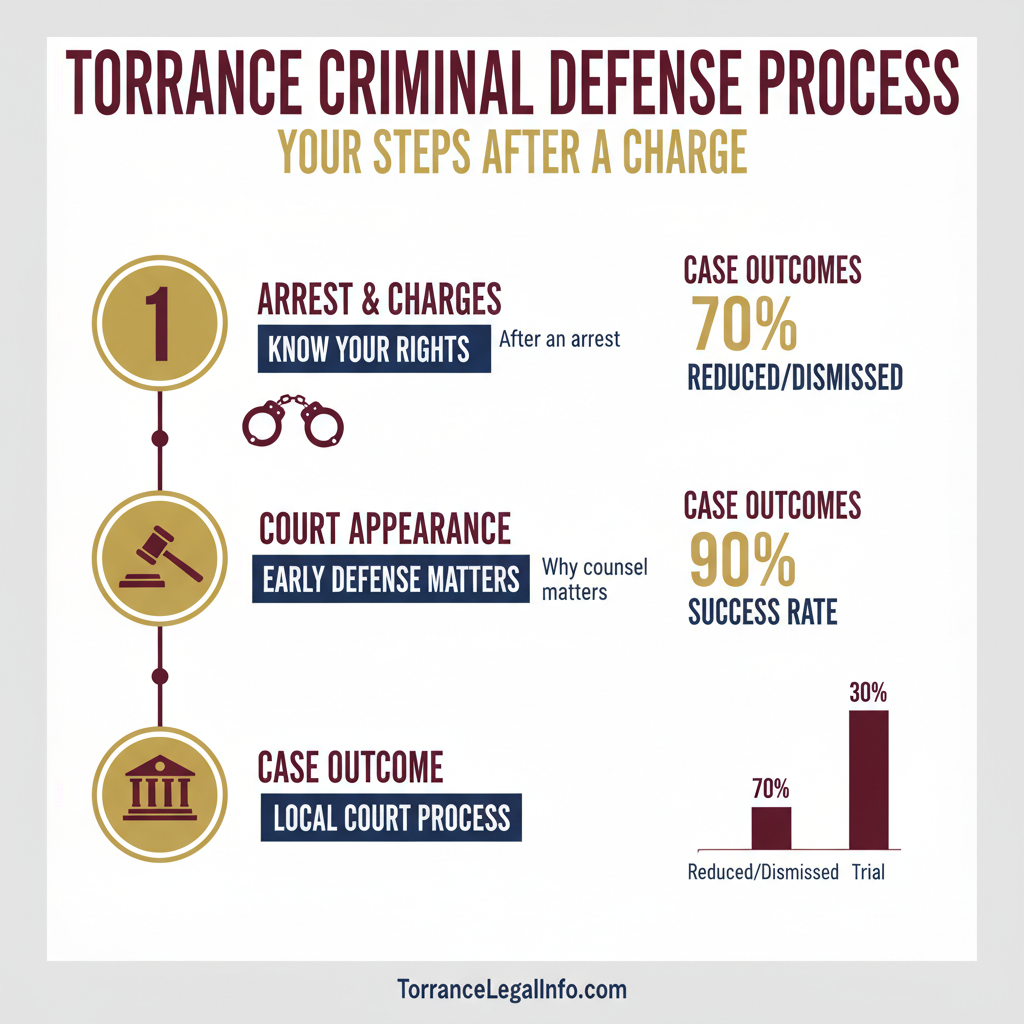 TORRANCE CRIMINAL DEFENSE PROCESS
YOUR STEPS AFTER A CHARGE

1
ARREST & CHARGES
KNOW YOUR RIGHTS
After an arrest

CASE OUTCOMES
70%
REDUCED/DISMISSED

COURT APPEARANCE
EARLY DEFENSE MATTERS
Why counsel matters

CASE OUTCOMES
90%
SUCCESS RATE

CASE OUTCOME
LOCAL COURT PROCESS

70%
30%
Reduced/Dismissed
Trial

TorranceLegalInfo.com